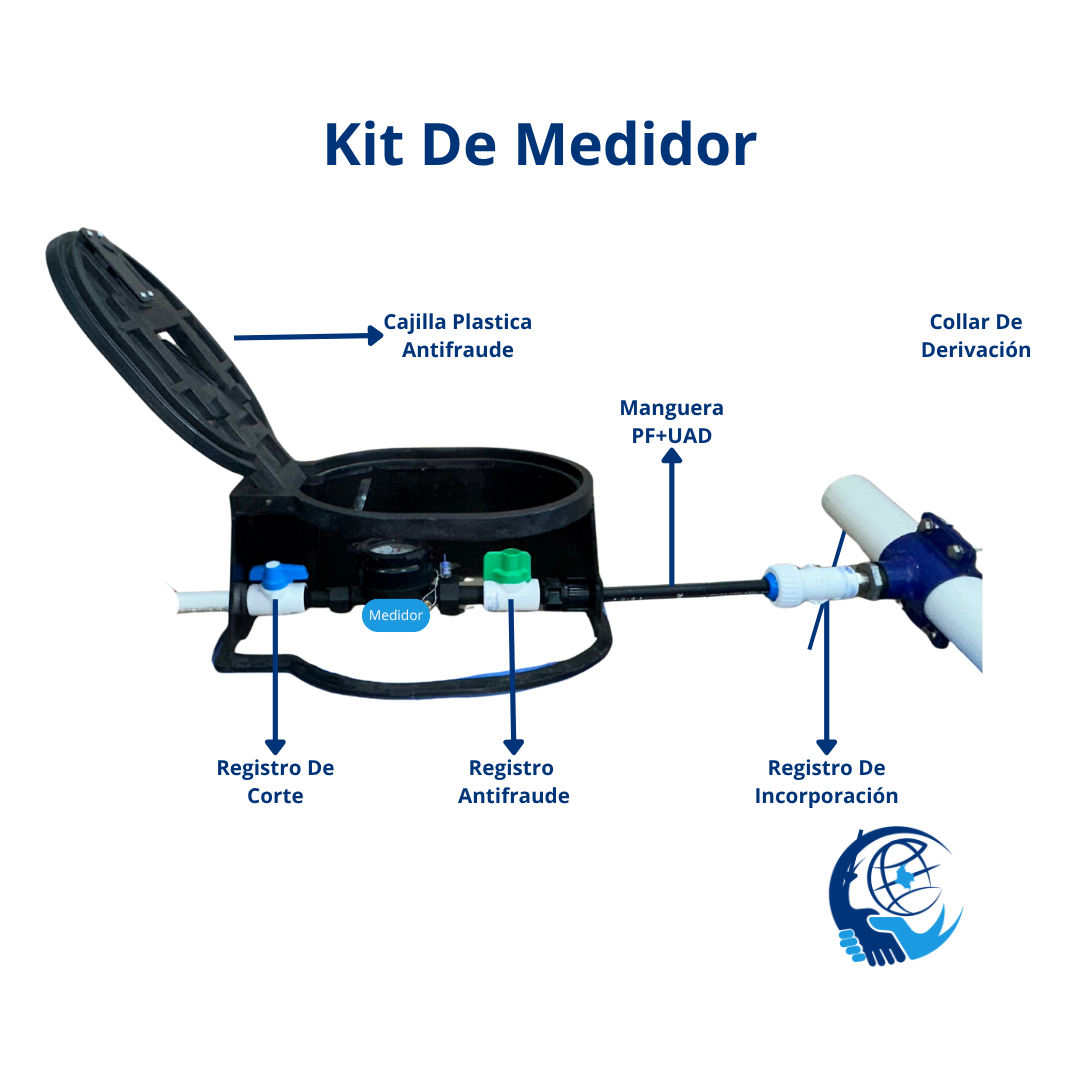 Kit De Medidor

Cajilla Plastica Antifraude

Collar De Derivación

Manguera PF+UAD

Medidor

Registro De Corte

Registro Antifraude

Registro De Incorporación